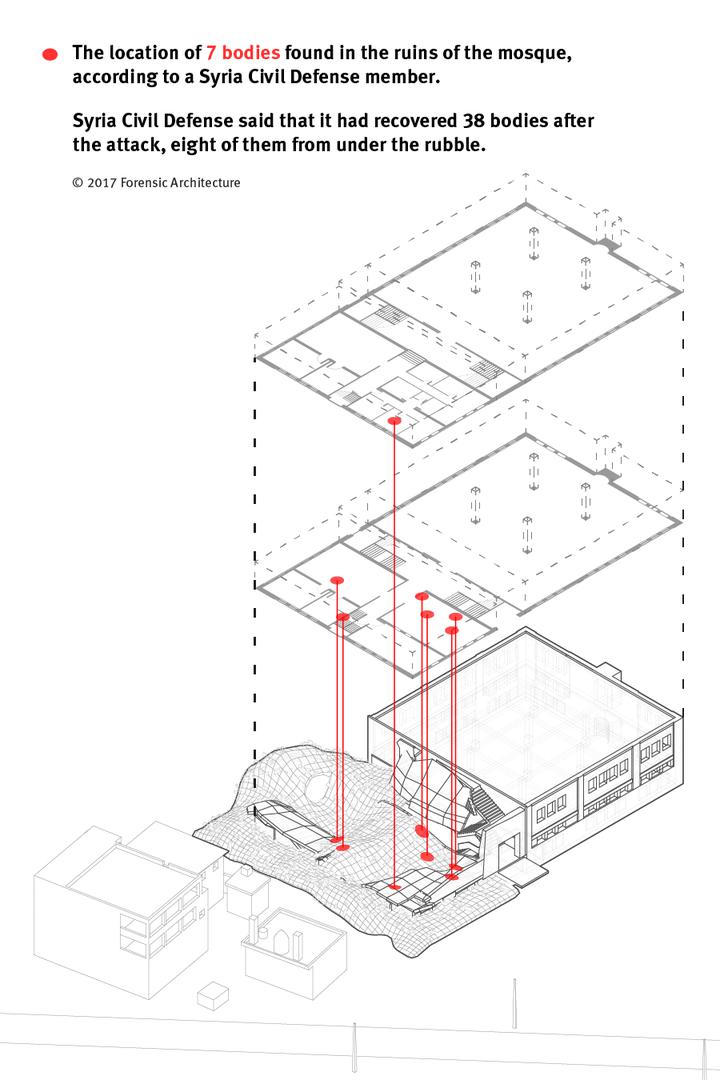 The location of 7 bodies found in the ruins of the mosque, according to a Syria Civil Defense member.

Syria Civil Defense said that it had recovered 38 bodies after the attack, eight of them from under the rubble.

© 2017 Forensic Architecture